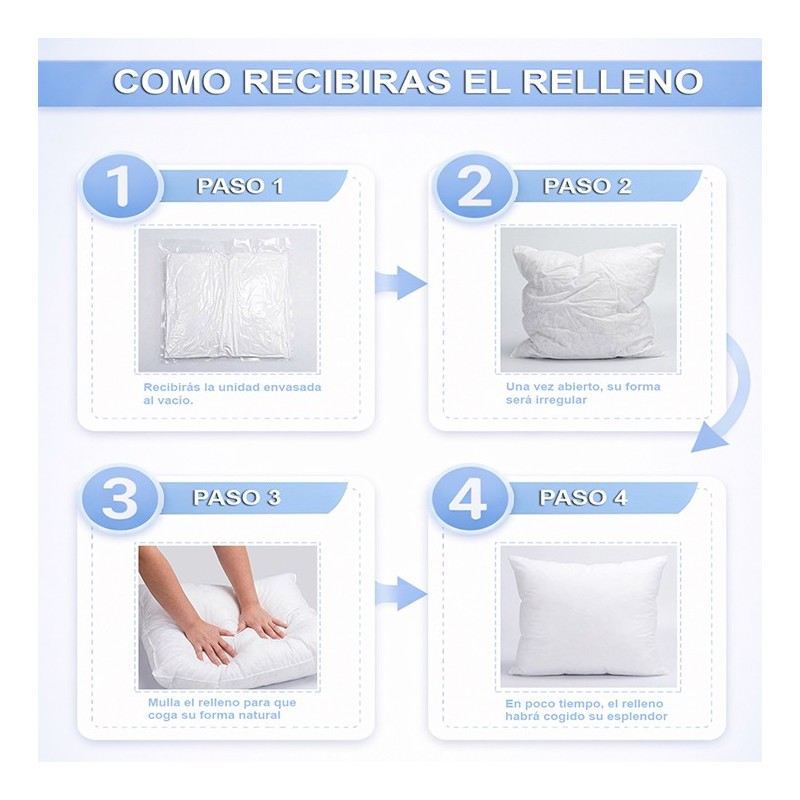 COMO RECIBIRAS EL RELLENO

1 PASO 1

Recibirás la unidad envasada al vacío.

2 PASO 2

Una vez abierto, su forma será irregular

3 PASO 3

Mulla el relleno para que coga su forma natural

4 PASO 4

En poco tiempo, el relleno habrá cogido su esplendor